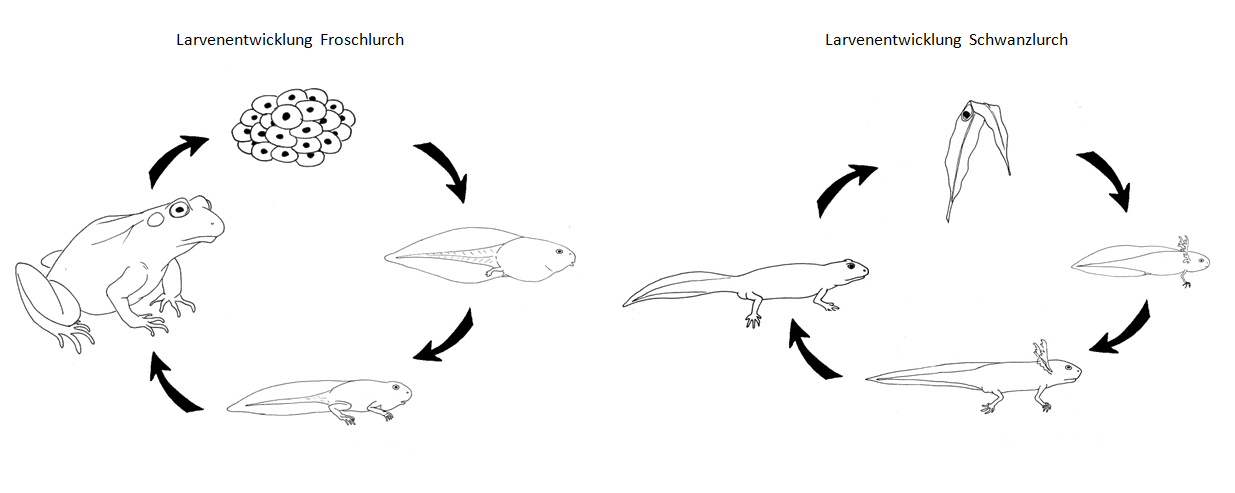 Larvenentwicklung Froschlurch

Larvenentwicklung Schwanzlurch